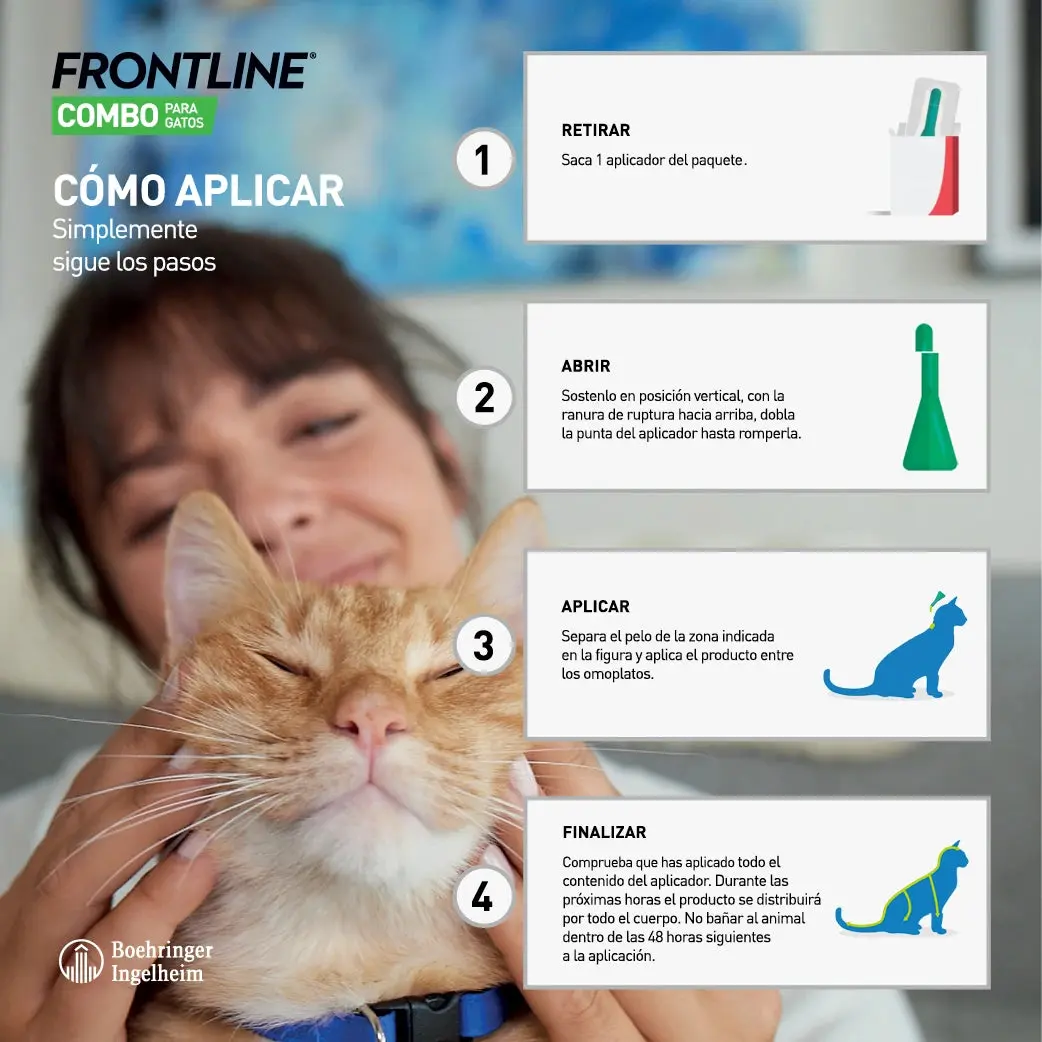 FRONTLINE®
COMBO PARA GATOS

CÓMO APLICAR
Simplemente sigue los pasos

1
RETIRAR
Saca 1 aplicador del paquete.

2
ABRIR
Sostenlo en posición vertical, con la ranura de ruptura hacia arriba, dobla la punta del aplicador hasta romperla.

3
APLICAR
Separa el pelo de la zona indicada en la figura y aplica el producto entre los omoplatos.

4
FINALIZAR
Comprueba que has aplicado todo el contenido del aplicador. Durante las próximas horas el producto se distribuirá por todo el cuerpo. No bañar al animal dentro de las 48 horas siguientes a la aplicación.

Boehringer Ingelheim